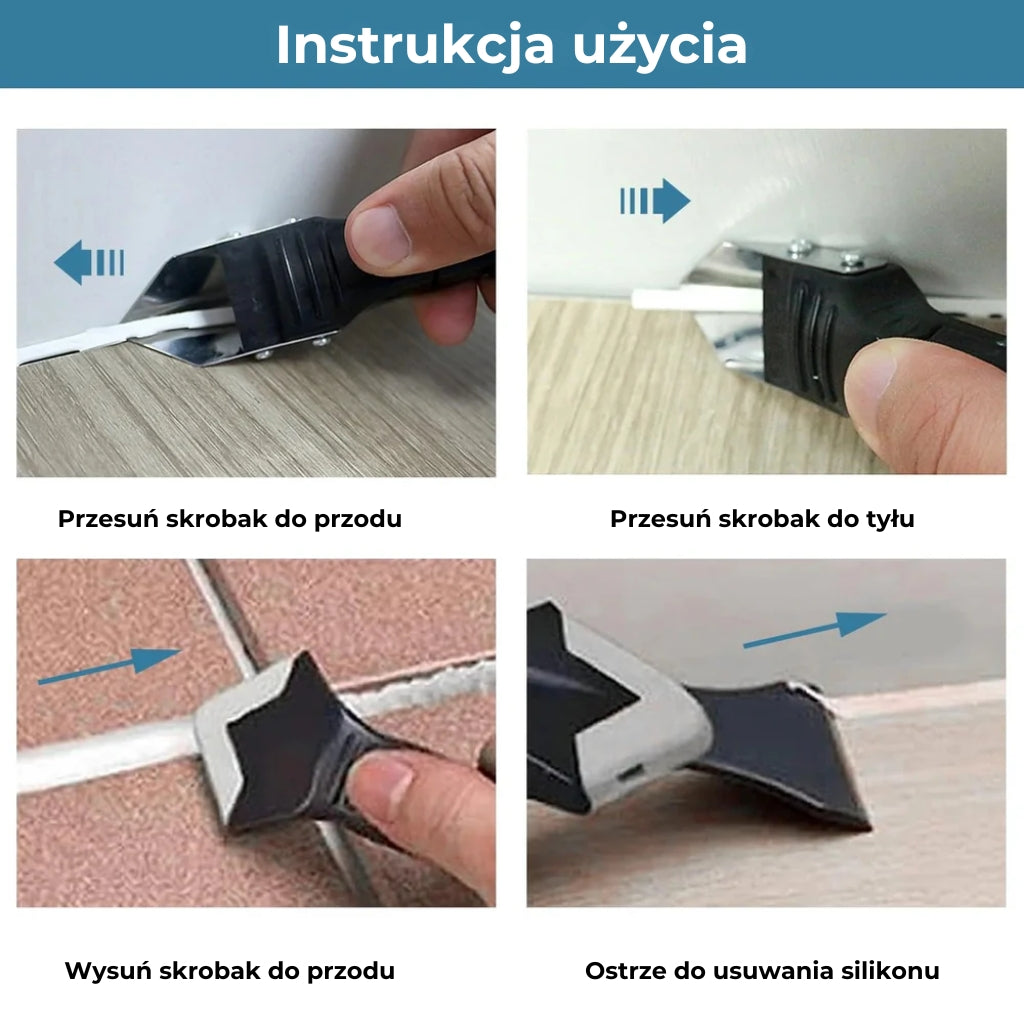 Instrukcja użycia

Przesuń skrobak do przodu

Przesuń skrobak do tyłu

Wysuń skrobak do przodu

Ostrze do usuwania silikonu