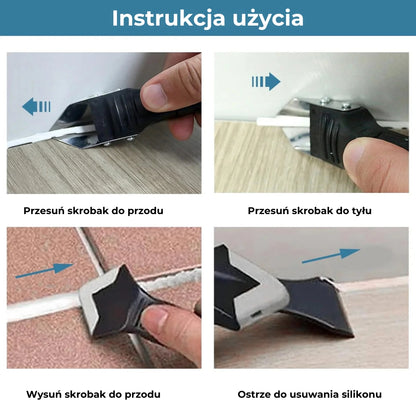 Instrukcja użycia

Przesuń skrobak do przodu

Przesuń skrobak do tyłu

Wysuń skrobak do przodu

Ostrze do usuwania silikonu