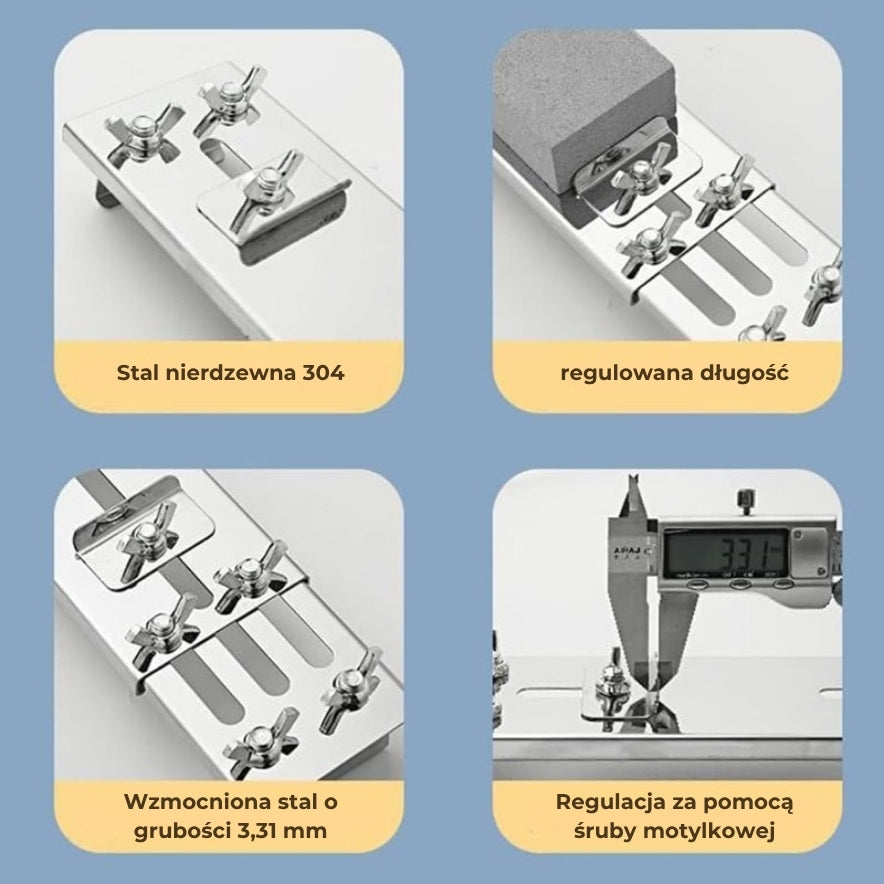 Stal nierdzewna 304

regulowana długość

Wzmocniona stal o grubości 3,31 mm

3.31

Regulacja za pomocą śruby motylkowej