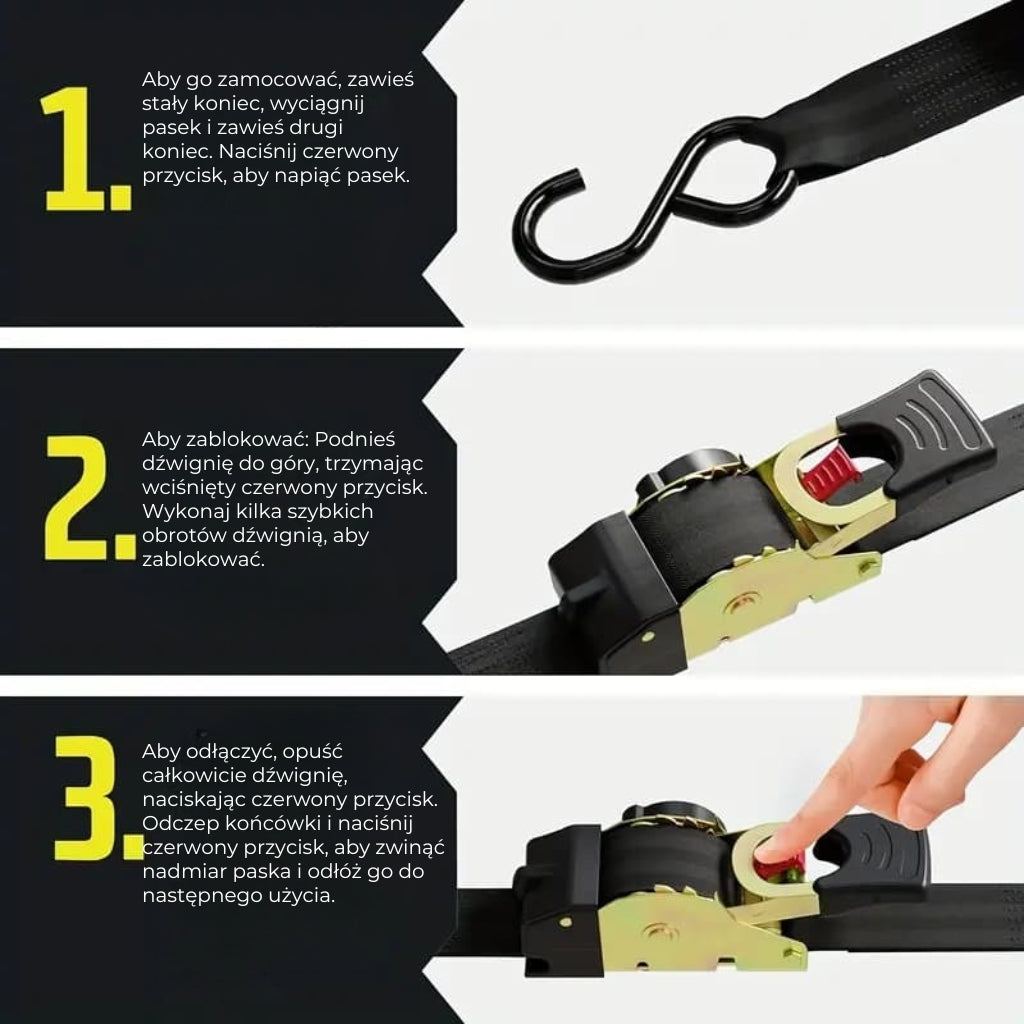 1.

Aby go zamocować, zawieś stały koniec, wyciągnij pasek i zawieś drugi koniec. Naciśnij czerwony przycisk, aby napiąć pasek.

2.

Aby zablokować: Podnieś dźwignię do góry, trzymając wciśnięty czerwony przycisk. Wykonaj kilka szybkich obrotów dźwignią, aby zablokować.

3.

Aby odłączyć, opuść całkowicie dźwignię, naciskając czerwony przycisk. Odczep końcówki i naciśnij czerwony przycisk, aby zwinąć nadmiar paska i odłóż go do następnego użycia.