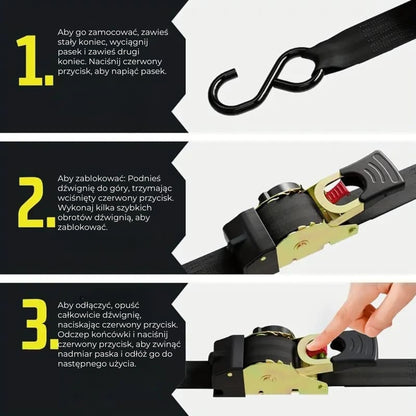 1.

Aby go zamocować, zawieś stały koniec, wyciągnij pasek i zawieś drugi koniec. Naciśnij czerwony przycisk, aby napiąć pasek.

2.

Aby zablokować: Podnieś dźwignię do góry, trzymając wciśnięty czerwony przycisk. Wykonaj kilka szybkich obrotów dźwignią, aby zablokować.

3.

Aby odłączyć, opuść całkowicie dźwignię, naciskając czerwony przycisk. Odczep końcówki i naciśnij czerwony przycisk, aby zwinąć nadmiar paska i odłóż go do następnego użycia.