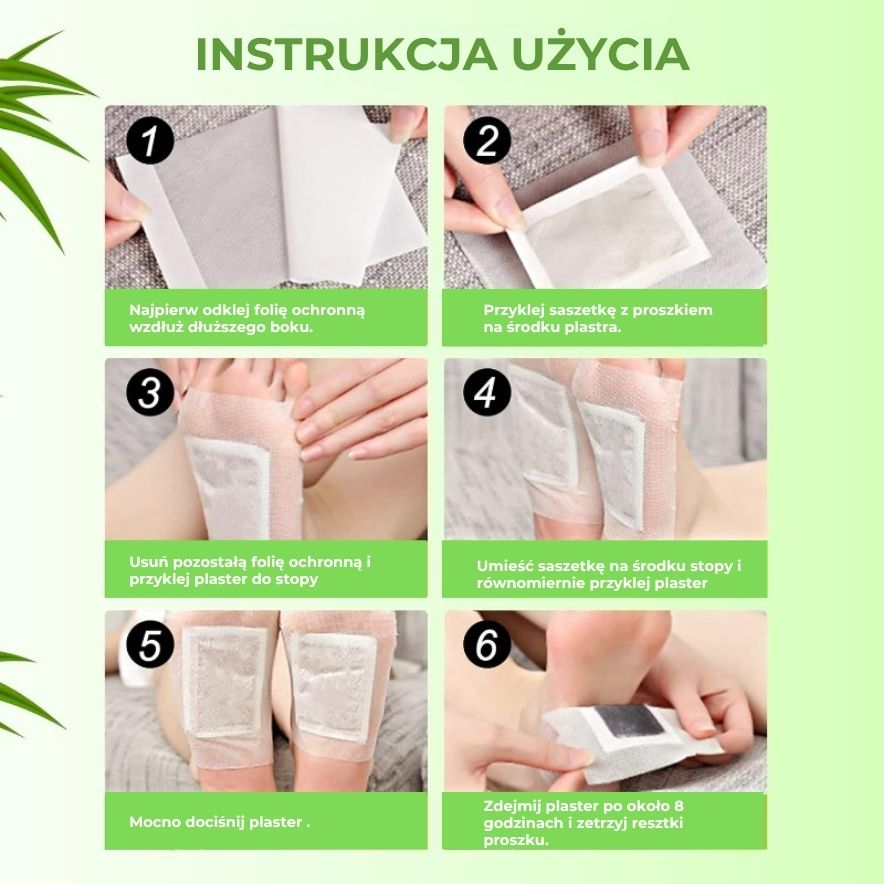 INSTRUKCJA UŻYCIA

1

Najpierw odklej folię ochronną wzdłuż dłuższego boku.

2

Przyklej saszetkę z proszkiem na środku plastra.

3

Usuń pozostałą folię ochronną i przyklej plaster do stopy

4

Umieść saszetkę na środku stopy i równomiernie przyklej plaster

5

Mocno dociśnij plaster .

6

Zdejmij plaster po około 8 godzinach i zetrzyj resztki proszku.