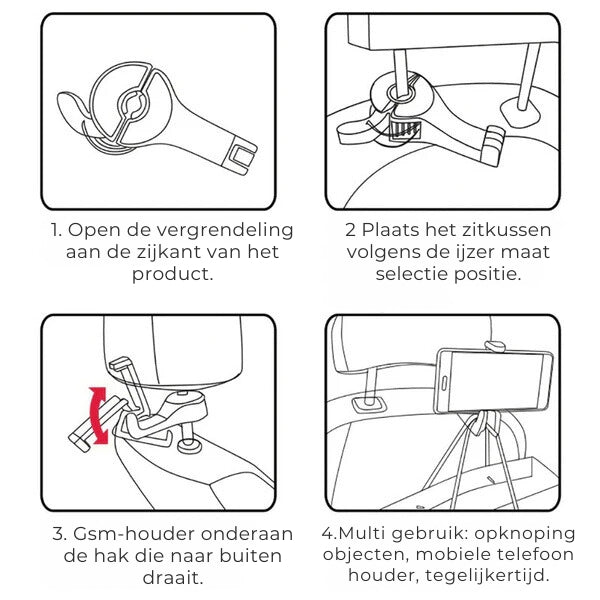 1. Open de vergrendeling aan de zijkant van het product.

2 Plaats het zitkussen volgens de ijzer maat selectie positie.

3. Gsm-houder onderaan de hak die naar buiten draait.

4.Multi gebruik: opknoping objecten, mobiele telefoon houder, tegelijkertijd.