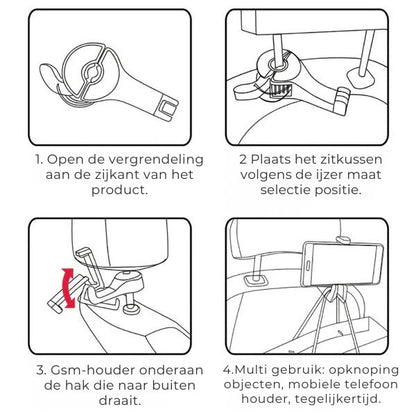 1. Open de vergrendeling aan de zijkant van het product.

2 Plaats het zitkussen volgens de ijzer maat selectie positie.

3. Gsm-houder onderaan de hak die naar buiten draait.

4.Multi gebruik: opknoping objecten, mobiele telefoon houder, tegelijkertijd.