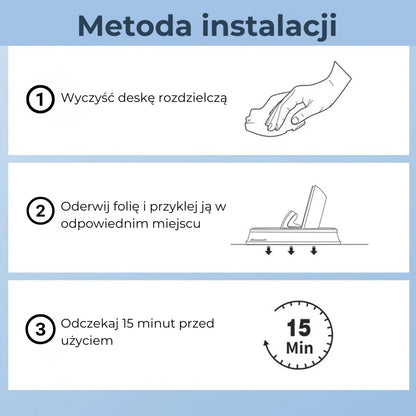 Metoda instalacji

1 Wyczyść deskę rozdzielczą

2 Oderwij folię i przyklej ją w odpowiednim miejscu

3 Odczekaj 15 minut przed użyciem

15 Min