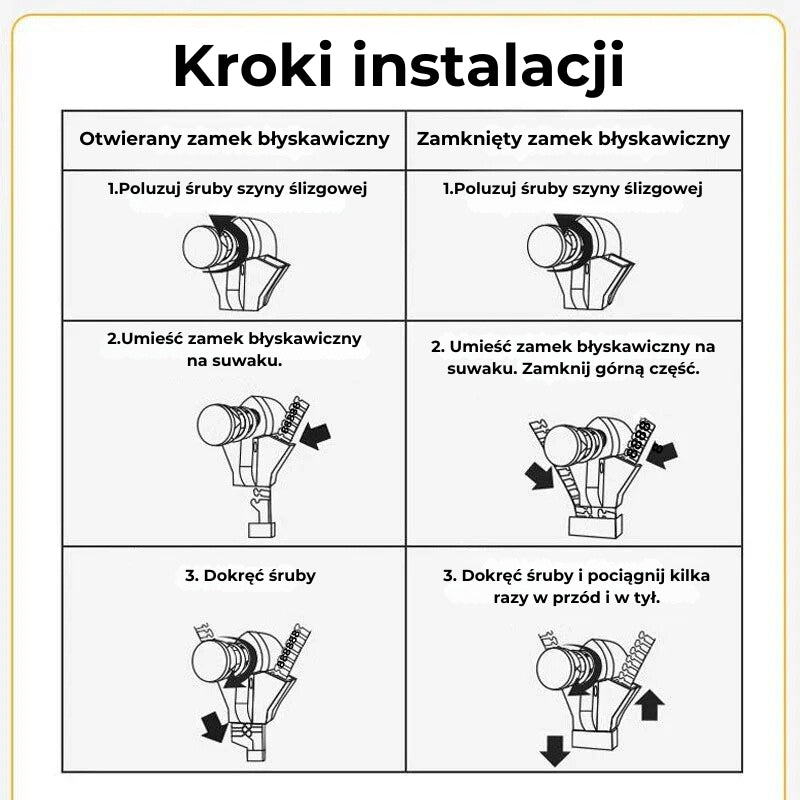 Kroki instalacji

| Otwierany zamek błyskawiczny | Zamknięty zamek błyskawiczny |
|---|---|
| 1.Poluzuj śruby szyny ślizgowej | 1.Poluzuj śruby szyny ślizgowej |
| 2.Umieść zamek błyskawiczny na suwaku. | 2. Umieść zamek błyskawiczny na suwaku. Zamknij górną część. |
| 3. Dokręć śruby | 3. Dokręć śruby i pociągnij kilka razy w przód i w tył. |