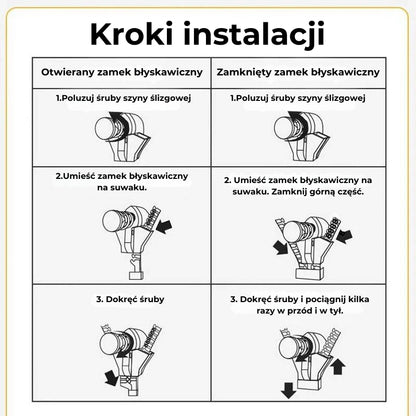 Kroki instalacji

| Otwierany zamek błyskawiczny | Zamknięty zamek błyskawiczny |
|---|---|
| 1.Poluzuj śruby szyny ślizgowej | 1.Poluzuj śruby szyny ślizgowej |
| 2.Umieść zamek błyskawiczny na suwaku. | 2. Umieść zamek błyskawiczny na suwaku. Zamknij górną część. |
| 3. Dokręć śruby | 3. Dokręć śruby i pociągnij kilka razy w przód i w tył. |